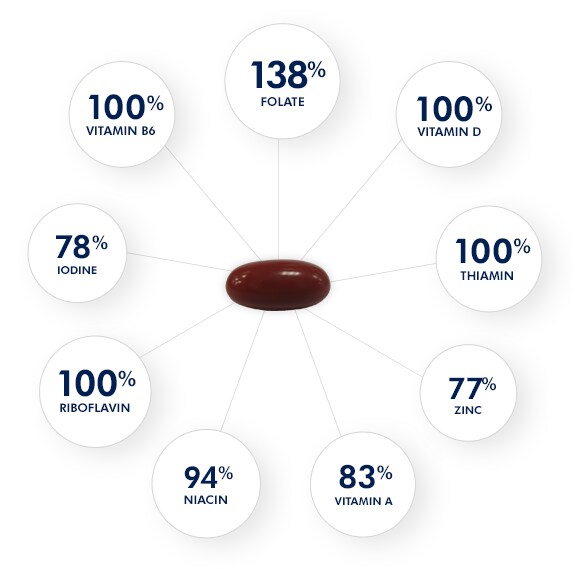 138%
FOLATE

100%
VITAMIN B6

100%
VITAMIN D

78%
IODINE

100%
THIAMIN

100%
RIBOFLAVIN

77%
ZINC

94%
NIACIN

83%
VITAMIN A